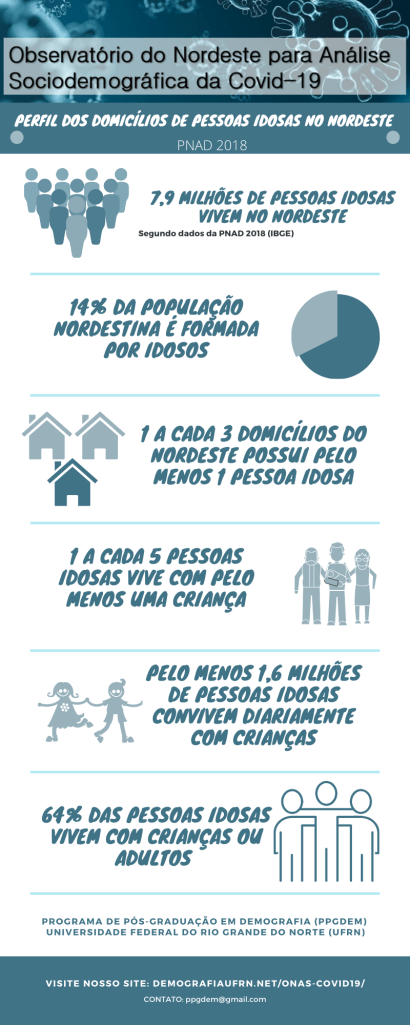 Observatório do Nordeste para Análise Sociodemográfica da Covid-19

PERFIL DOS DOMICÍLIOS DE PESSOAS IDOSAS NO NORDESTE

PNAD 2018

7,9 MILHÕES DE PESSOAS IDOSAS VIVEM NO NORDESTE

Segundo dados da PNAD 2018 (IBGE)

14% DA POPULAÇÃO NORDESTINA É FORMADA POR IDOSOS

1 A CADA 3 DOMICÍLIOS DO NORDESTE POSSUI PELO MENOS 1 PESSOA IDOSA

1 A CADA 5 PESSOAS IDOSAS VIVE COM PELO MENOS UMA CRIANÇA

PELO MENOS 1,6 MILHÕES DE PESSOAS IDOSAS CONVIVEM DIARIAMENTE COM CRIANÇAS

64% DAS PESSOAS IDOSAS VIVEM COM CRIANÇAS OU ADULTOS

PROGRAMA DE PÓS-GRADUAÇÃO EM DEMOGRAFIA (PPGDEM)
UNIVERSIDADE FEDERAL DO RIO GRANDE DO NORTE (UFRN)

VISITE NOSSO SITE: DEMOGRAFIAUFRN.NET/ONAS-COVID19/

CONTATO: ppgdem@gmail.com